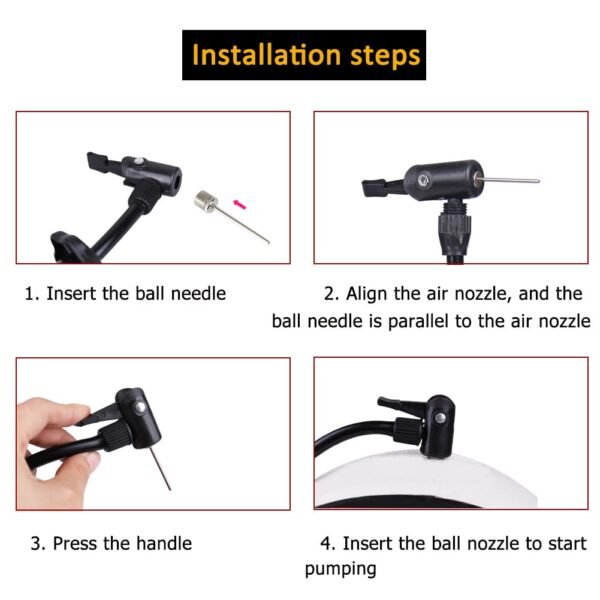 Installation steps

1. Insert the ball needle

2. Align the air nozzle, and the ball needle is parallel to the air nozzle

3. Press the handle

4. Insert the ball nozzle to start pumping